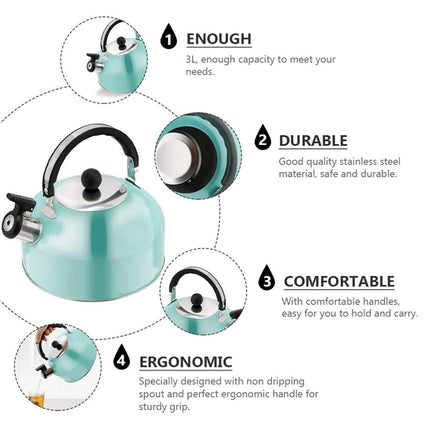 1 ENOUGH

3L, enough capacity to meet your needs.

2 DURABLE

Good quality stainless steel material, safe and durable.

3 COMFORTABLE

With comfortable handles, easy for you to hold and carry.

4 ERGONOMIC

Specially designed with non dripping spout and perfect ergonomic handle for sturdy grip.