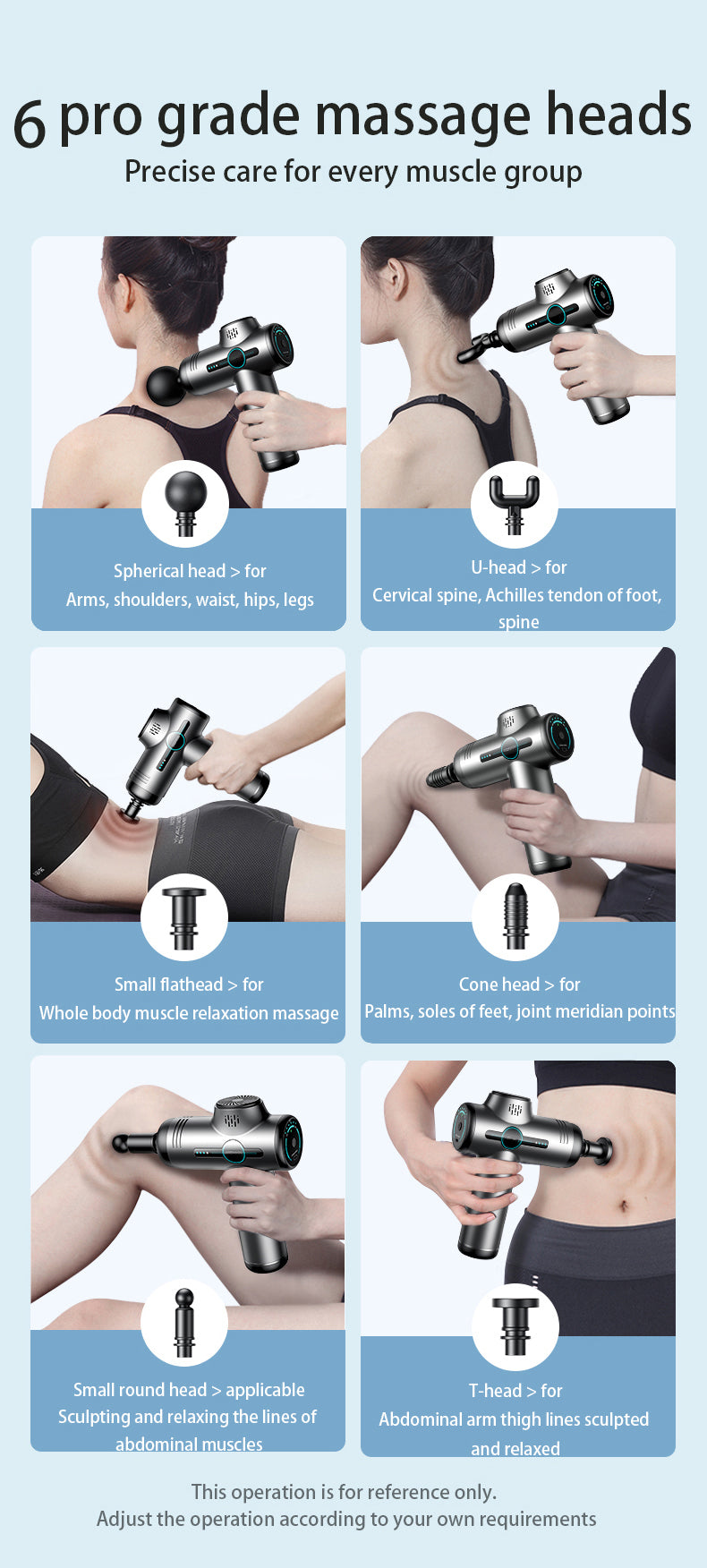 6 pro grade massage heads

Precise care for every muscle group

Spherical head > for
Arms, shoulders, waist, hips, legs

U-head > for
Cervical spine, Achilles tendon of foot, spine

Small flathead > for
Whole body muscle relaxation massage

Cone head > for
Palms, soles of feet, joint meridian points

Small round head > applicable
Sculpting and relaxing the lines of abdominal muscles

T-head > for
Abdominal arm thigh lines sculpted and relaxed

This operation is for reference only.
Adjust the operation according to your own requirements