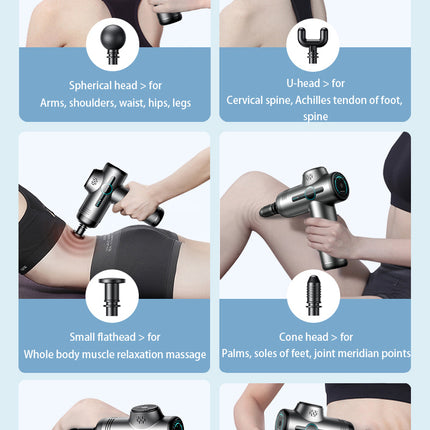 Spherical head > for
Arms, shoulders, waist, hips, legs

U-head > for
Cervical spine, Achilles tendon of foot, spine

Small flathead > for
Whole body muscle relaxation massage

Cone head > for
Palms, soles of feet, joint meridian points