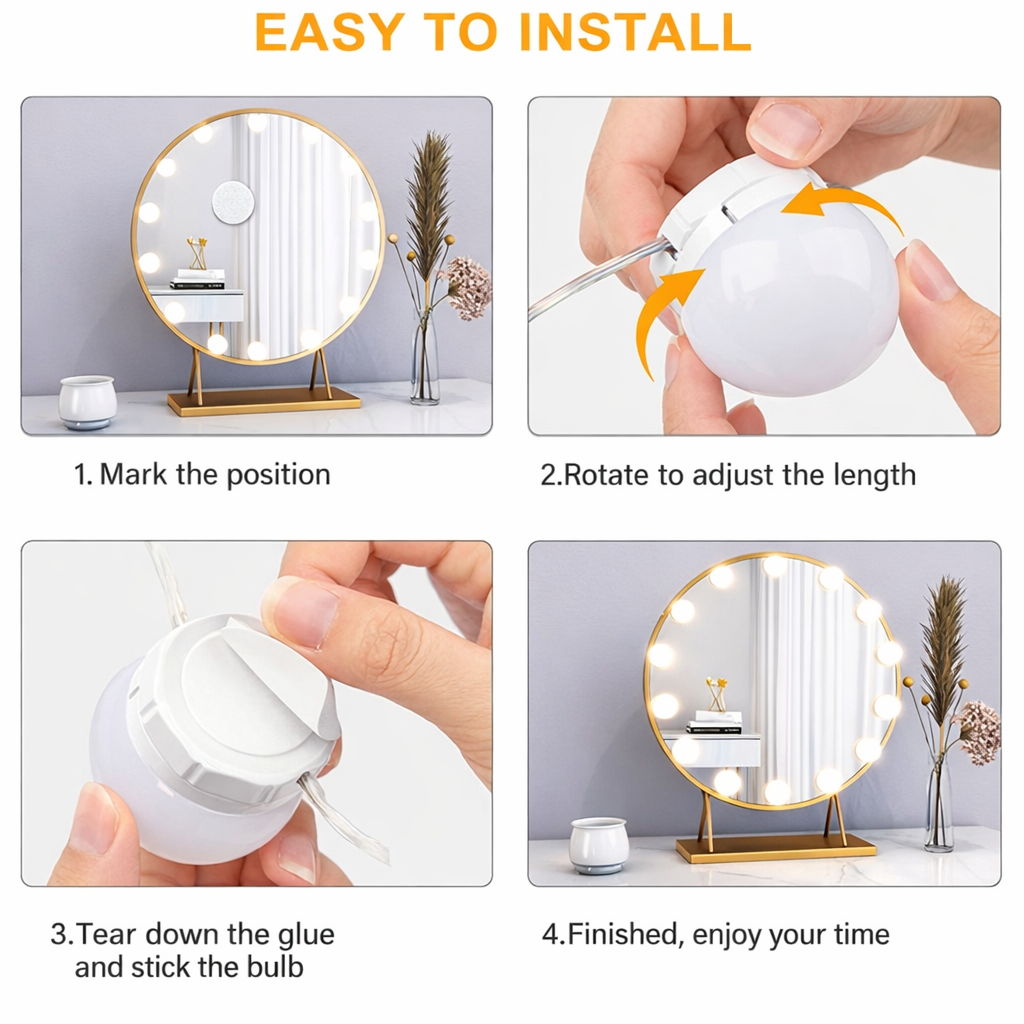 EASY TO INSTALL

1. Mark the position

2.Rotate to adjust the length

3.Tear down the glue and stick the bulb

4.Finished, enjoy your time