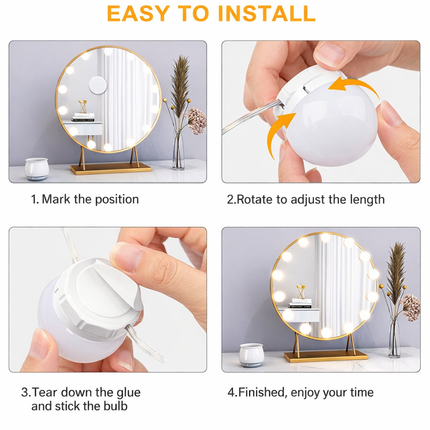 EASY TO INSTALL

1. Mark the position

2.Rotate to adjust the length

3.Tear down the glue and stick the bulb

4.Finished, enjoy your time