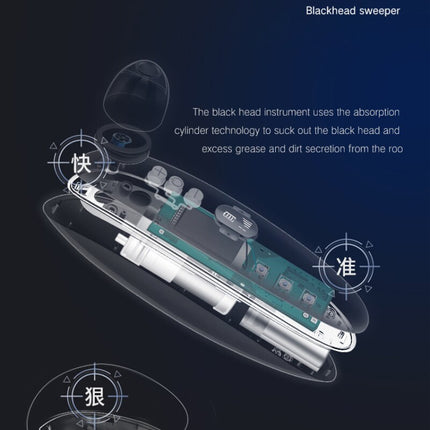 Blackhead sweeper

The black head instrument uses the absorption cylinder technology to suck out the black head and excess grease and dirt secretion from the roo

快

准

狠